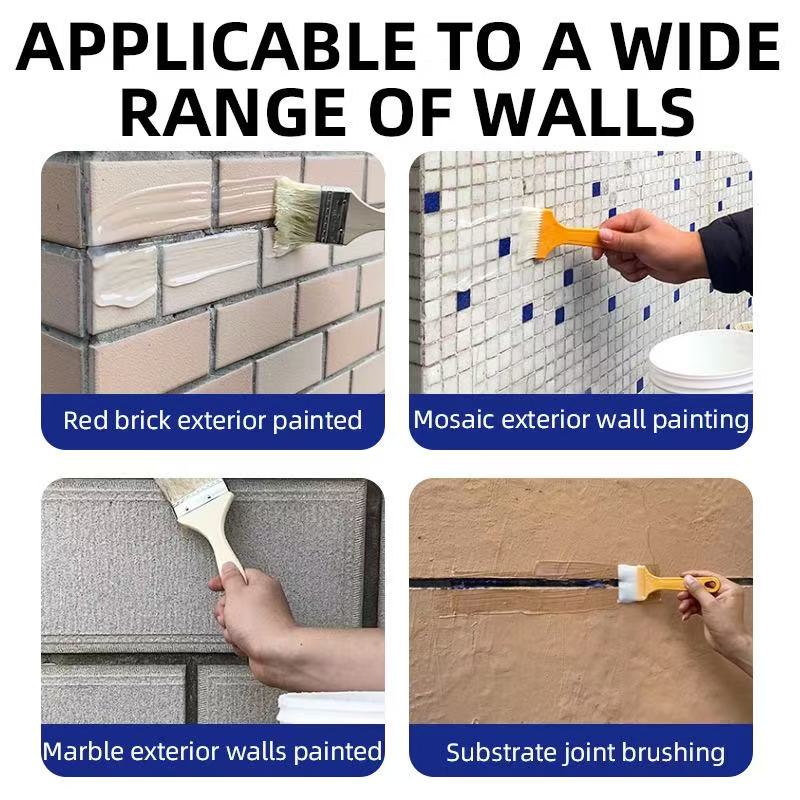 APPLICABLE TO A WIDE RANGE OF WALLS

Red brick exterior painted

Mosaic exterior wall painting

Marble exterior walls painted

Substrate joint brushing