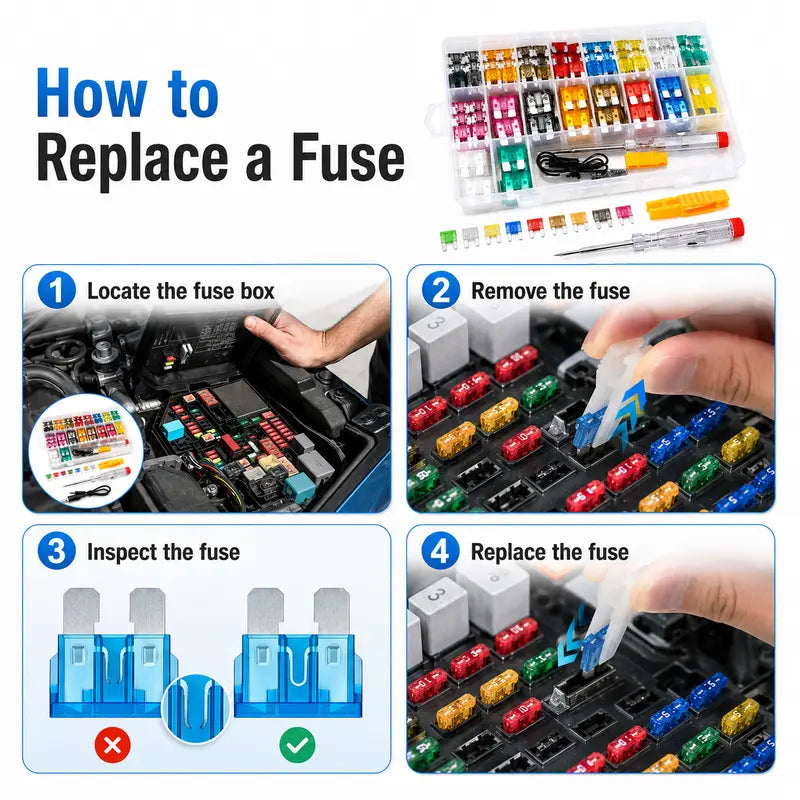 How to
Replace a Fuse

1 Locate the fuse box

2 Remove the fuse

3 Inspect the fuse

4 Replace the fuse