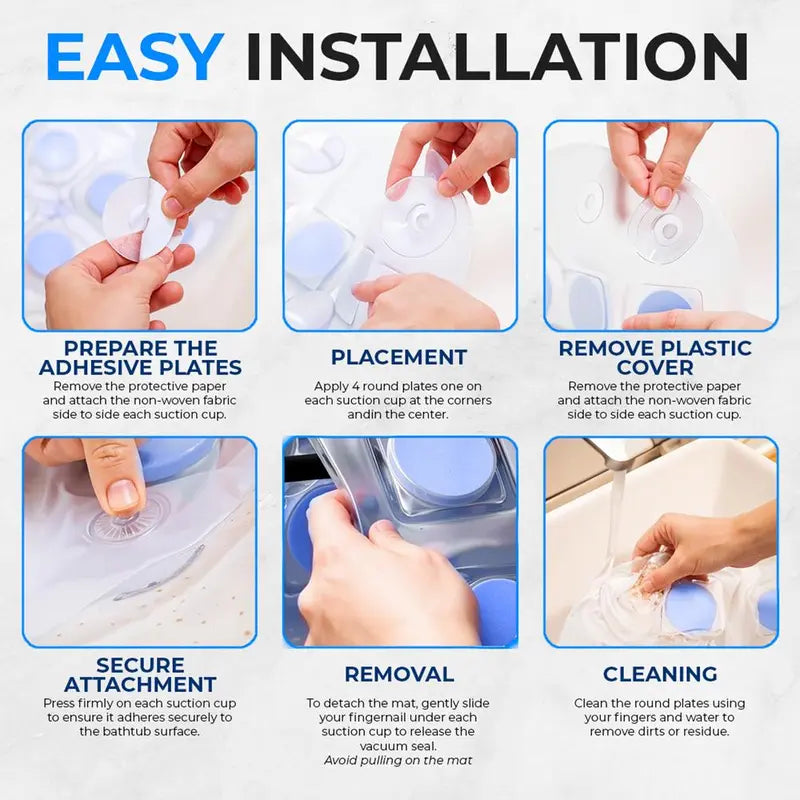 EASY INSTALLATION

PREPARE THE ADHESIVE PLATES
Remove the protective paper and attach the non-woven fabric side to side each suction cup.

PLACEMENT
Apply 4 round plates one on each suction cup at the corners andin the center.

REMOVE PLASTIC COVER
Remove the protective paper and attach the non-woven fabric side to side each suction cup.

SECURE ATTACHMENT
Press firmly on each suction cup to ensure it adheres securely to the bathtub surface.

REMOVAL
To detach the mat, gently slide your fingernail under each suction cup to release the vacuum seal.
Avoid pulling on the mat

CLEANING
Clean the round plates using your fingers and water to remove dirts or residue.