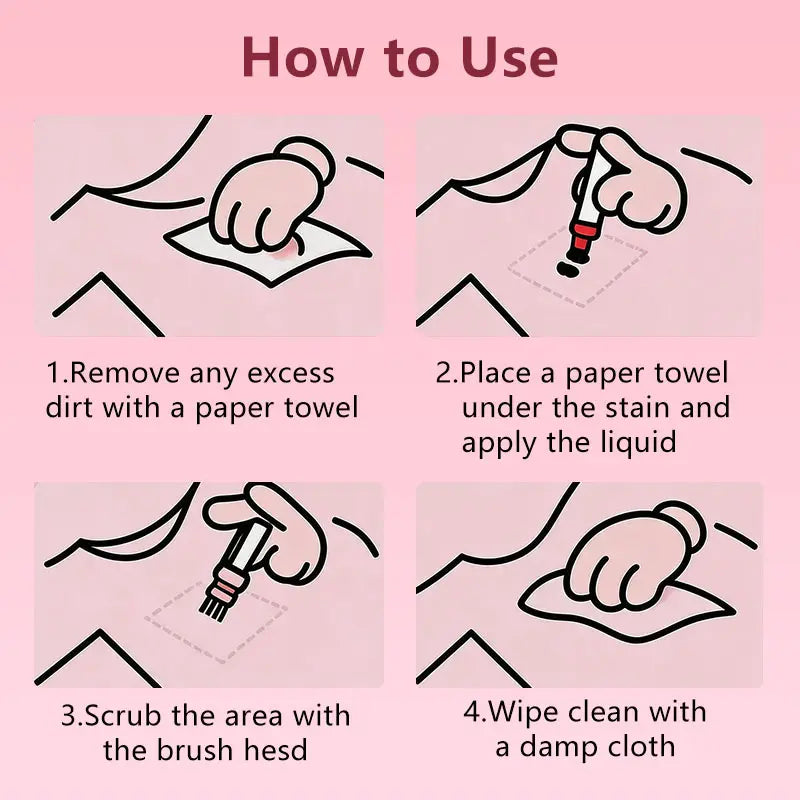 How to Use

1.Remove any excess dirt with a paper towel

2.Place a paper towel under the stain and apply the liquid

3.Scrub the area with the brush hesd

4.Wipe clean with a damp cloth